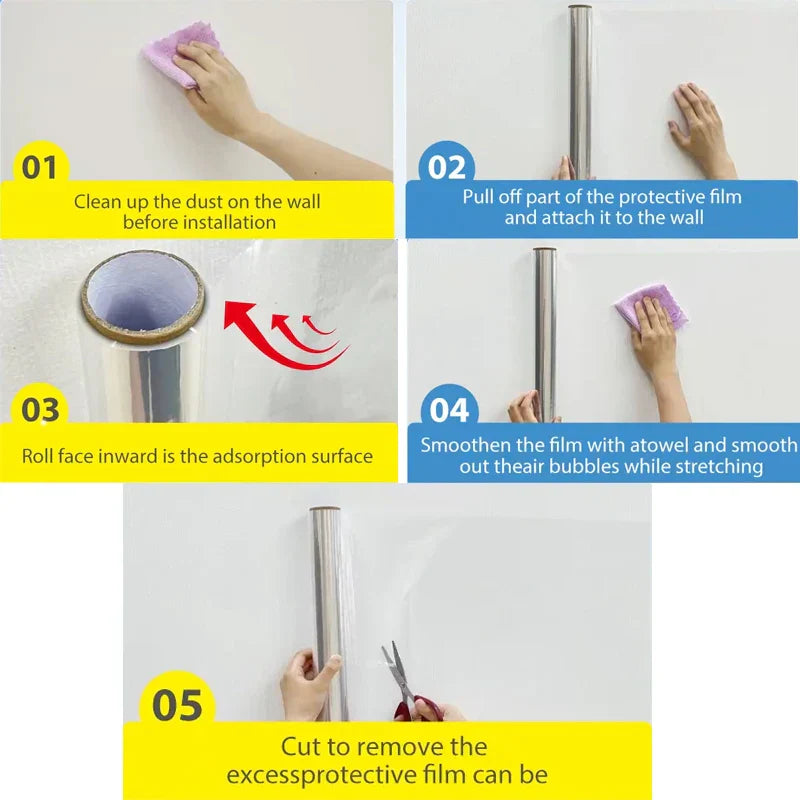 01
Clean up the dust on the wall before installation

02
Pull off part of the protective film and attach it to the wall

03
Roll face inward is the adsorption surface

04
Smoothen the film with atowel and smooth out theair bubbles while stretching

05
Cut to remove the excessprotective film can be